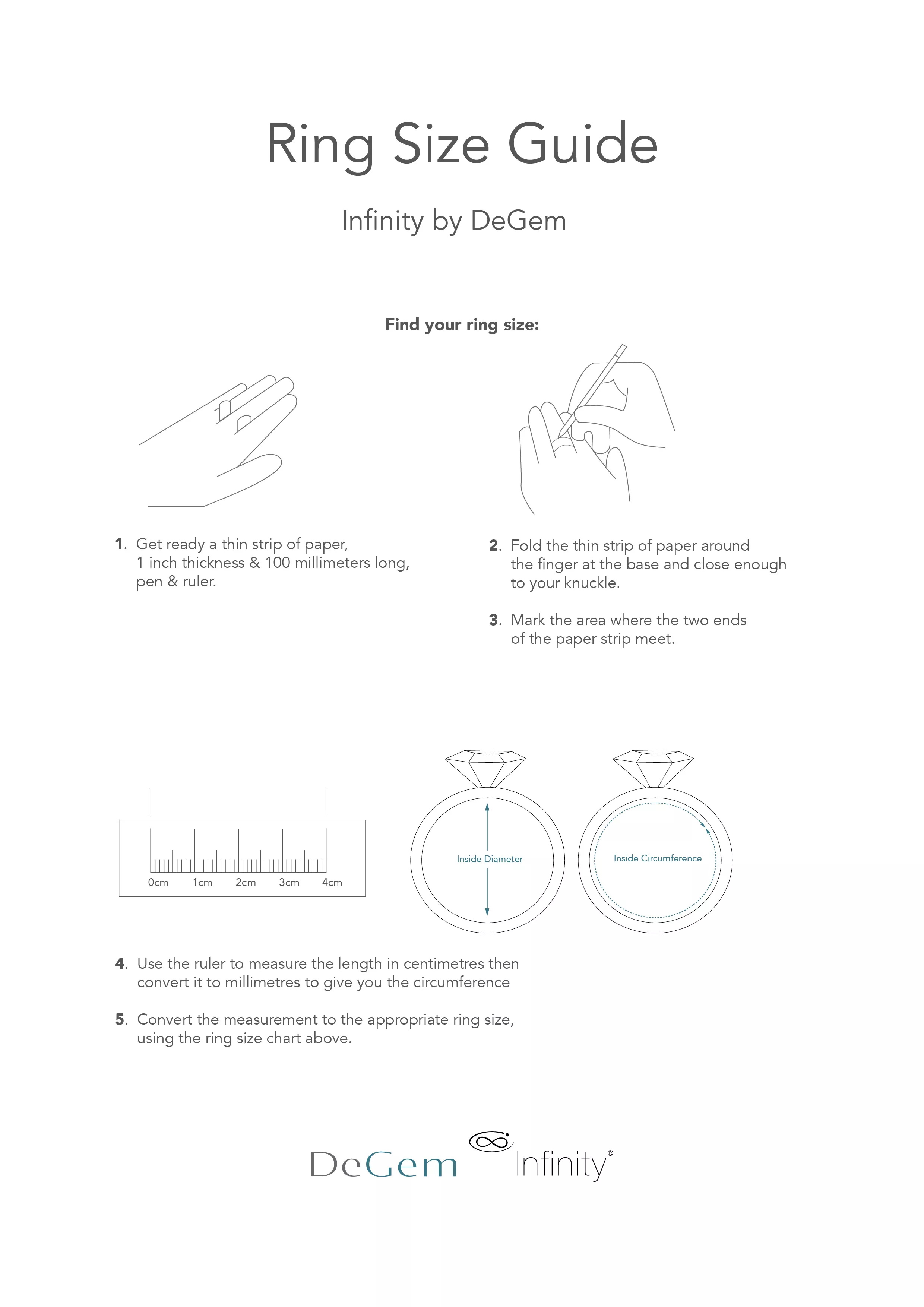 Ring Size Guide

Infinity by DeGem

Find your ring size:

1. Get ready a thin strip of paper, 1 inch thickness & 100 millimeters long, pen & ruler.

2. Fold the thin strip of paper around the finger at the base and close enough to your knuckle.

3. Mark the area where the two ends of the paper strip meet.

0cm 1cm 2cm 3cm 4cm

Inside Diameter

Inside Circumference

4. Use the ruler to measure the length in centimetres then convert it to millimetres to give you the circumference

5. Convert the measurement to the appropriate ring size, using the ring size chart above.

DeGem Infinity®